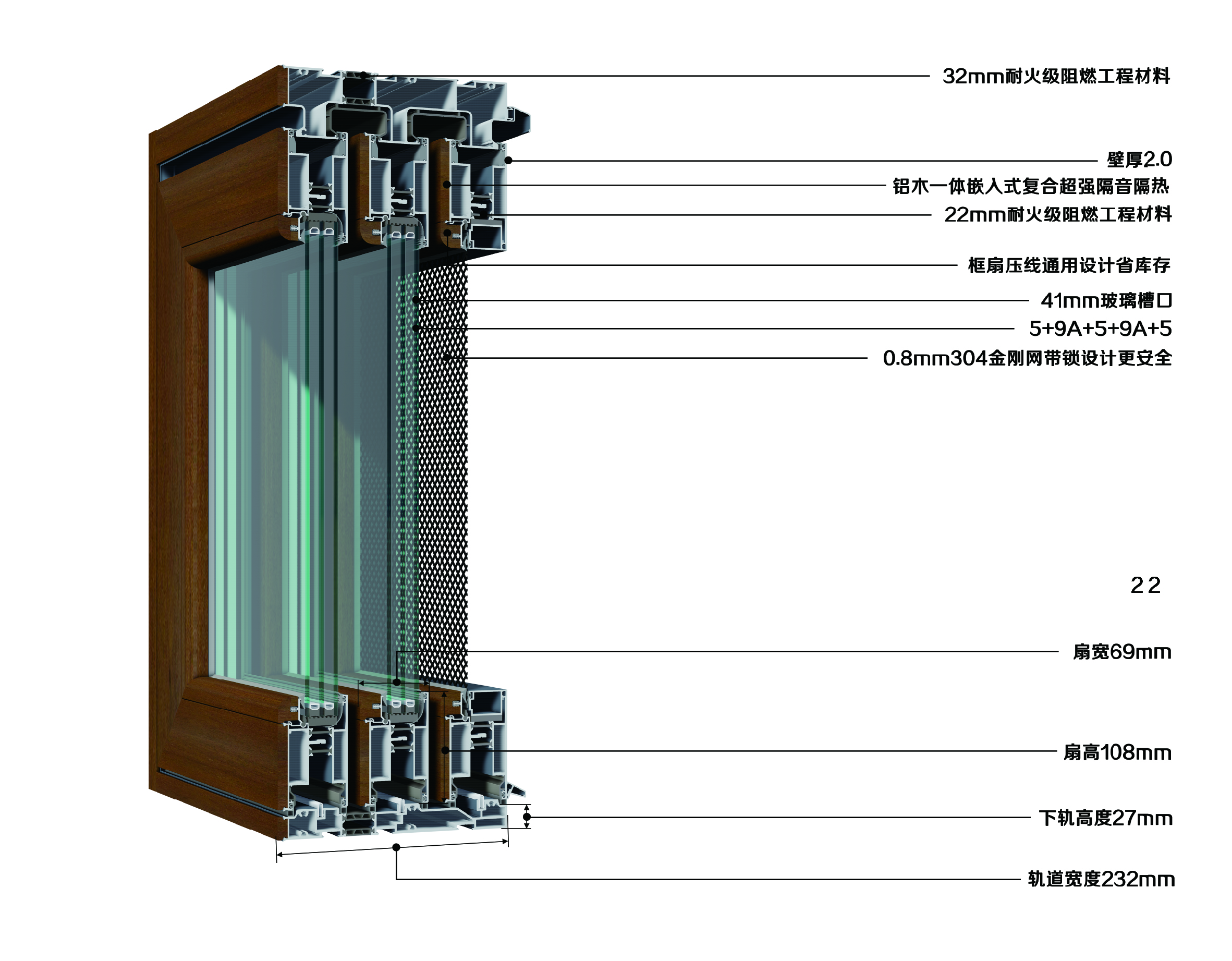 32mm耐火级阻燃工程材料

壁厚2.0

铝木一体嵌入式复合超强隔音隔热

22mm耐火级阻燃工程材料

框扇压线通用设计省库存

41mm玻璃槽口

5+9A+5+9A+5

0.8mm304金刚网带锁设计更安全

22

扇宽69mm

扇高108mm

下轨高度27mm

轨道宽度232mm